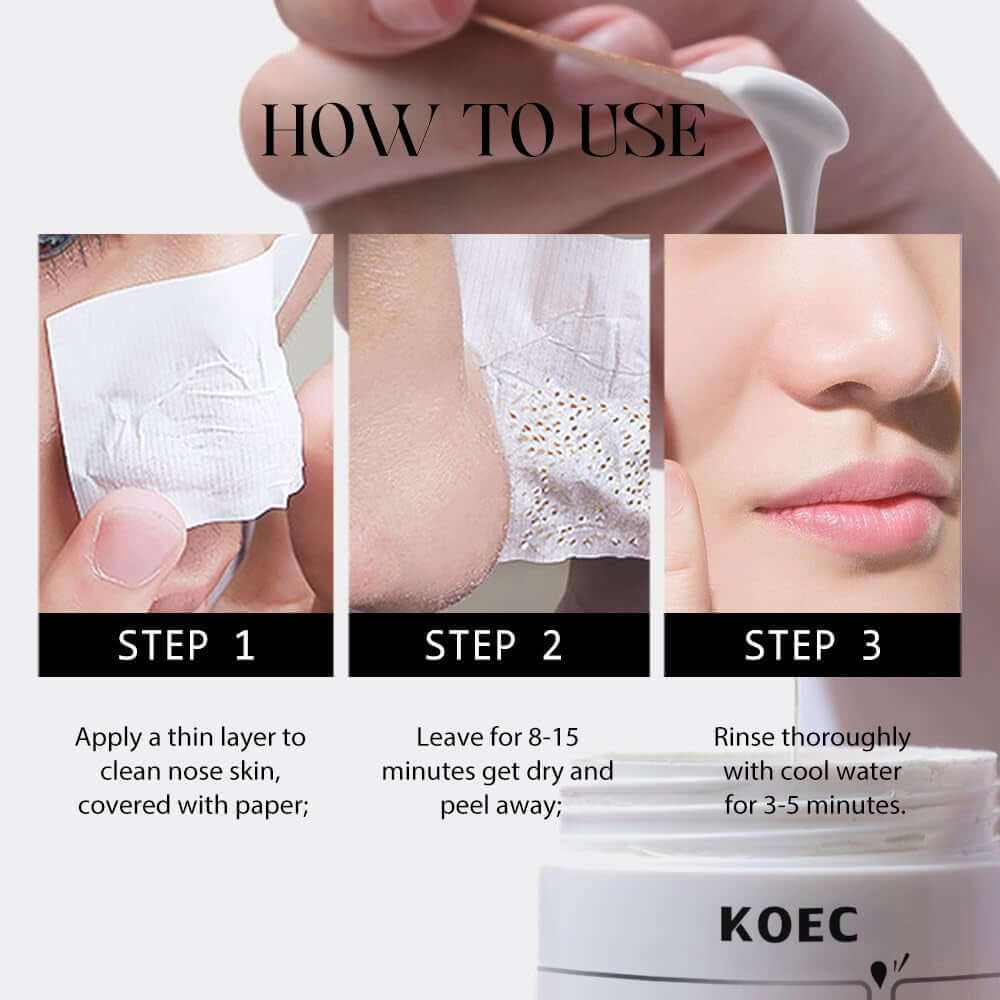 HOW TO USE

STEP 1

Apply a thin layer to clean nose skin, covered with paper;

STEP 2

Leave for 8-15 minutes get dry and peel away;

STEP 3

Rinse thoroughly with cool water for 3-5 minutes.

KOEC