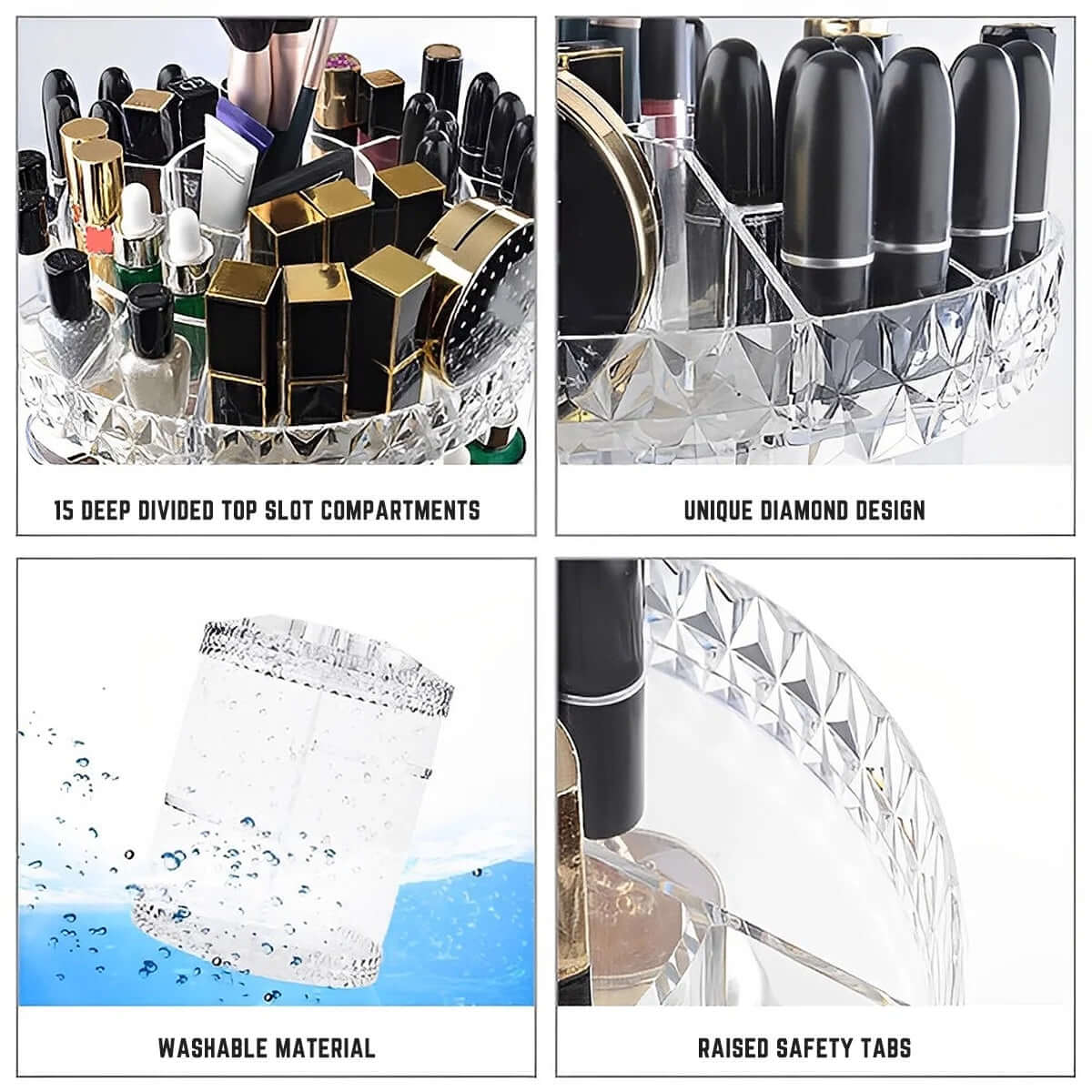 15 DEEP DIVIDED TOP SLOT COMPARTMENTS

UNIQUE DIAMOND DESIGN

WASHABLE MATERIAL

RAISED SAFETY TABS