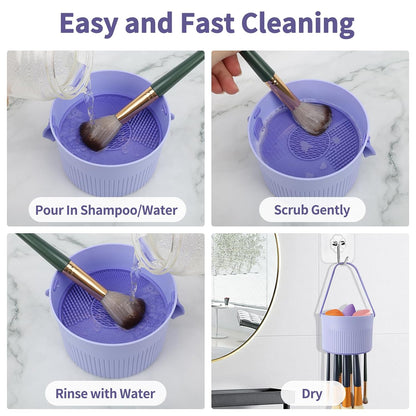 Easy and Fast Cleaning

Pour In Shampoo/Water

Scrub Gently

Rinse with Water

Dry