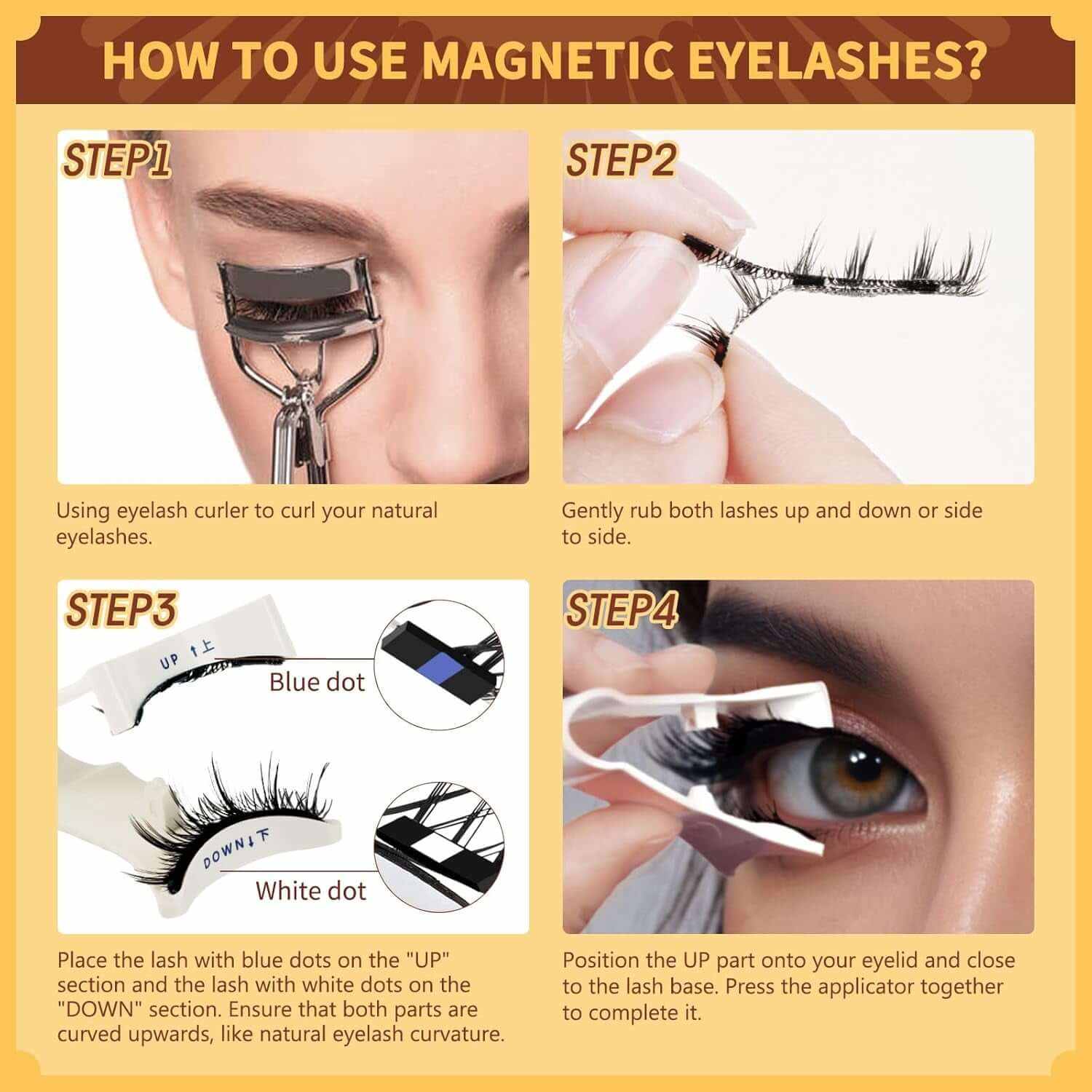 HOW TO USE MAGNETIC EYELASHES?

STEP1

Using eyelash curler to curl your natural eyelashes.

STEP2

Gently rub both lashes up and down or side to side.

STEP3

UP ↑上

Blue dot

DOWN↓下

White dot

Place the lash with blue dots on the "UP" section and the lash with white dots on the "DOWN" section. Ensure that both parts are curved upwards, like natural eyelash curvature.

STEP4

Position the UP part onto your eyelid and close to the lash base. Press the applicator together to complete it.