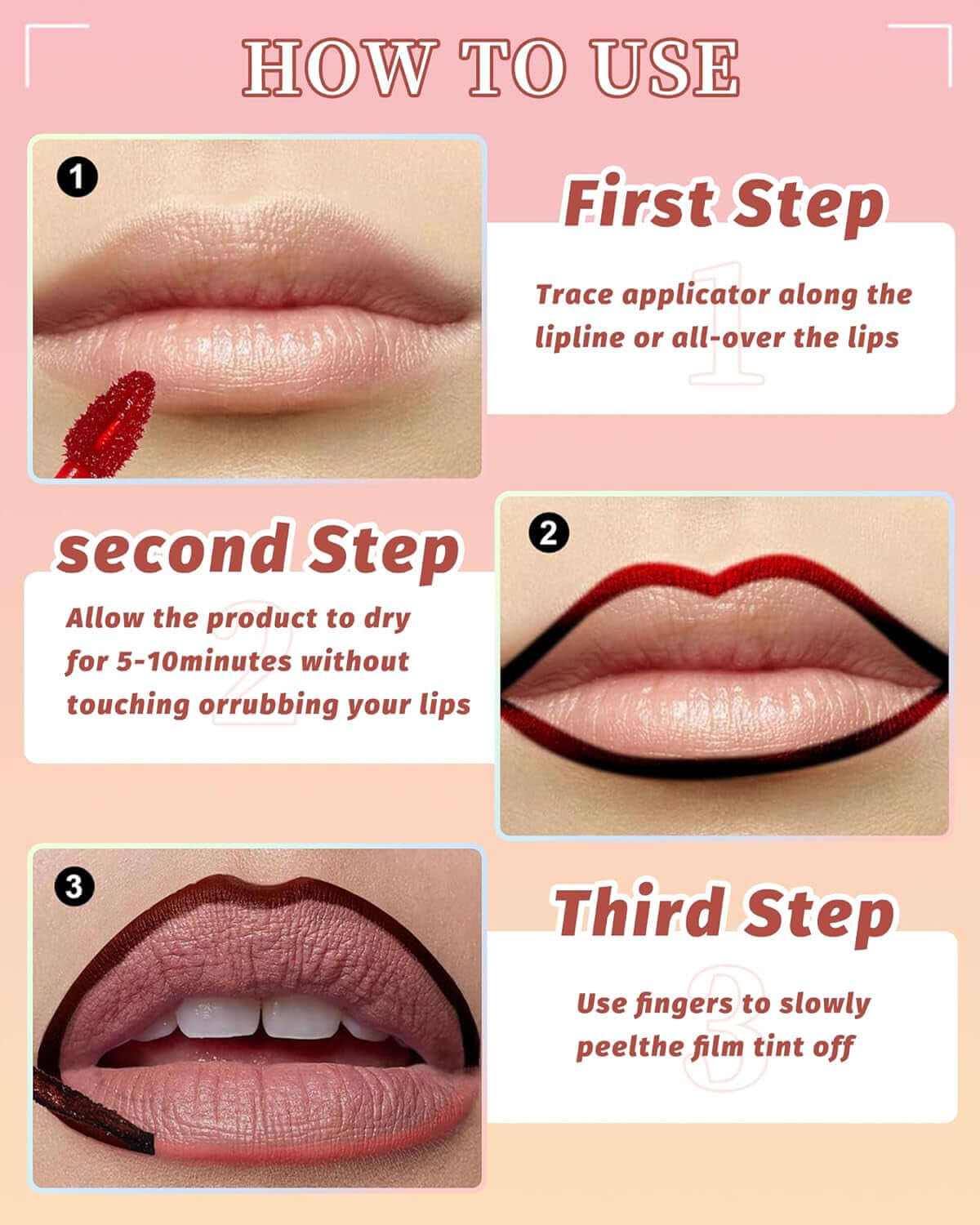 HOW TO USE

1

First Step

1

Trace applicator along the lipline or all-over the lips

second Step

2

Allow the product to dry for 5-10minutes without touching orrubbing your lips

2

3

Third Step

3

Use fingers to slowly peelthe film tint off